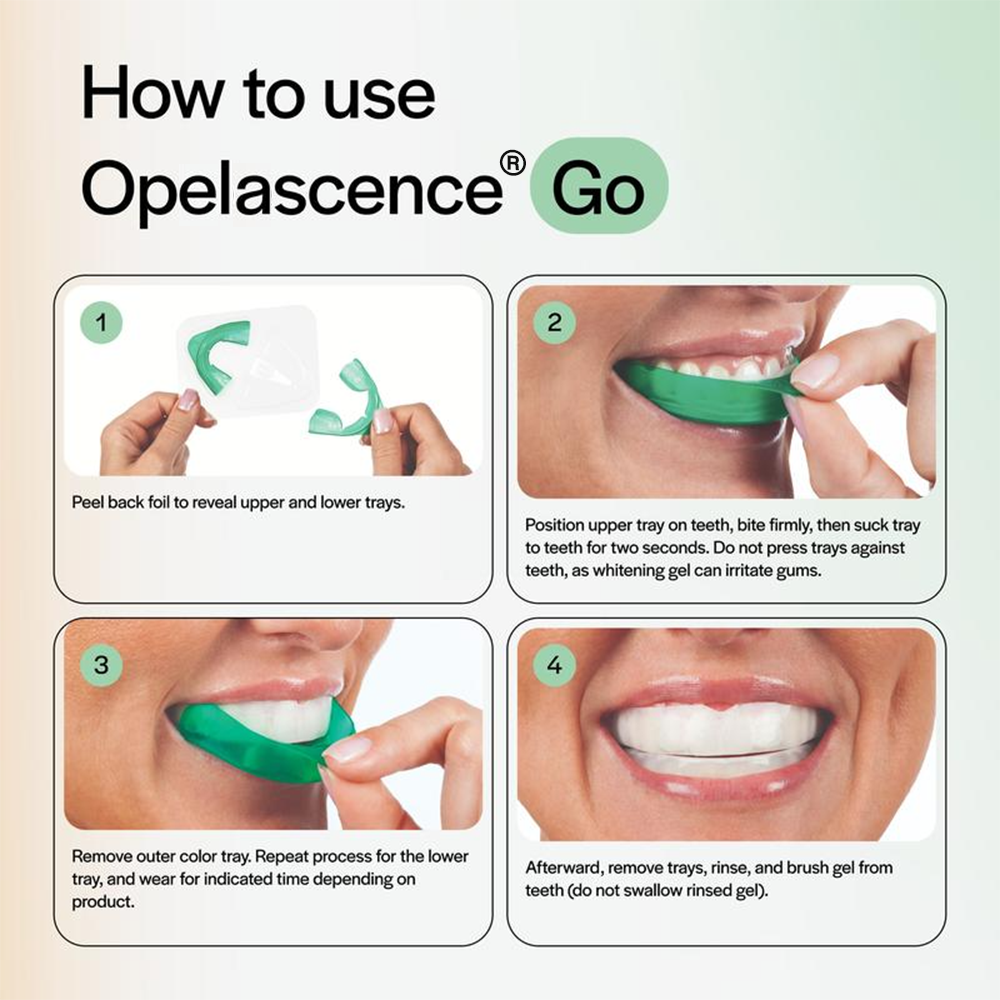 How to use Opelascence® Go

1

Peel back foil to reveal upper and lower trays.

2

Position upper tray on teeth, bite firmly, then suck tray to teeth for two seconds. Do not press trays against teeth, as whitening gel can irritate gums.

3

Remove outer color tray. Repeat process for the lower tray, and wear for indicated time depending on product.

4

Afterward, remove trays, rinse, and brush gel from teeth (do not swallow rinsed gel).